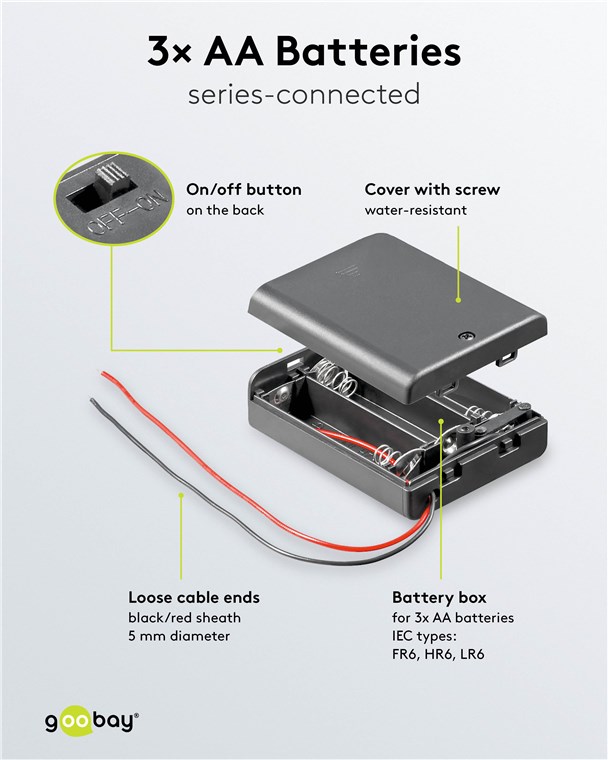 3× AA Batteries
series-connected

OFF–ON

On/off button
on the back

Cover with screw
water-resistant

Loose cable ends
black/red sheath
5 mm diameter

Battery box
for 3x AA batteries
IEC types:
FR6, HR6, LR6

goobay®